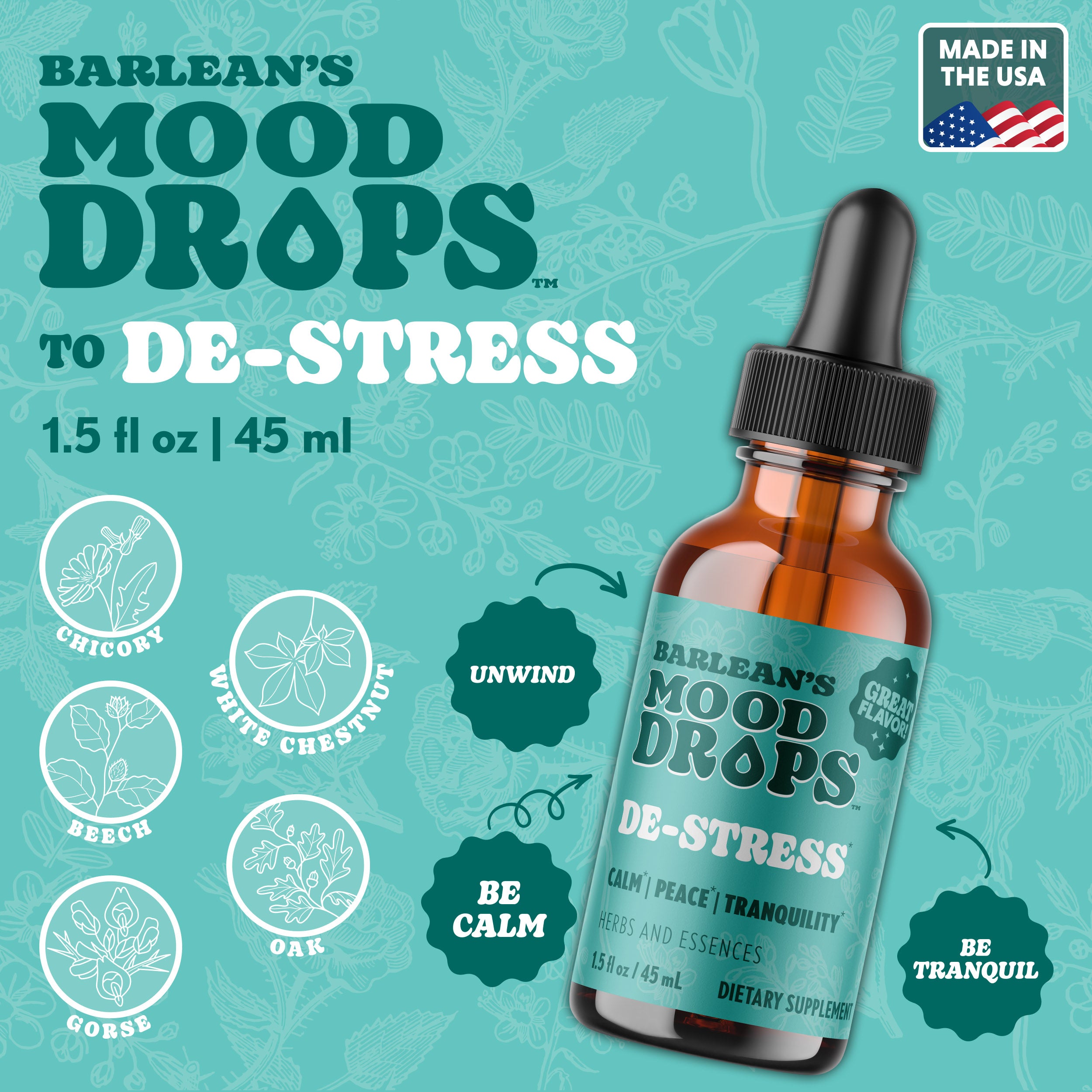 BARLEAN'S
MOOD DROPS™
TO DE-STRESS
1.5 fl oz | 45 ml

MADE IN THE USA

CHICORY
WHITE CHESTNUT
BEECH
OAK
GORSE

UNWIND
BE CALM
BE TRANQUIL

BARLEAN'S
MOOD DROPS™
GREAT FLAVOR!
DE-STRESS*
CALM* | PEACE* | TRANQUILITY*
HERBS AND ESSENCES
1.5 fl oz / 45 mL
DIETARY SUPPLEMENT