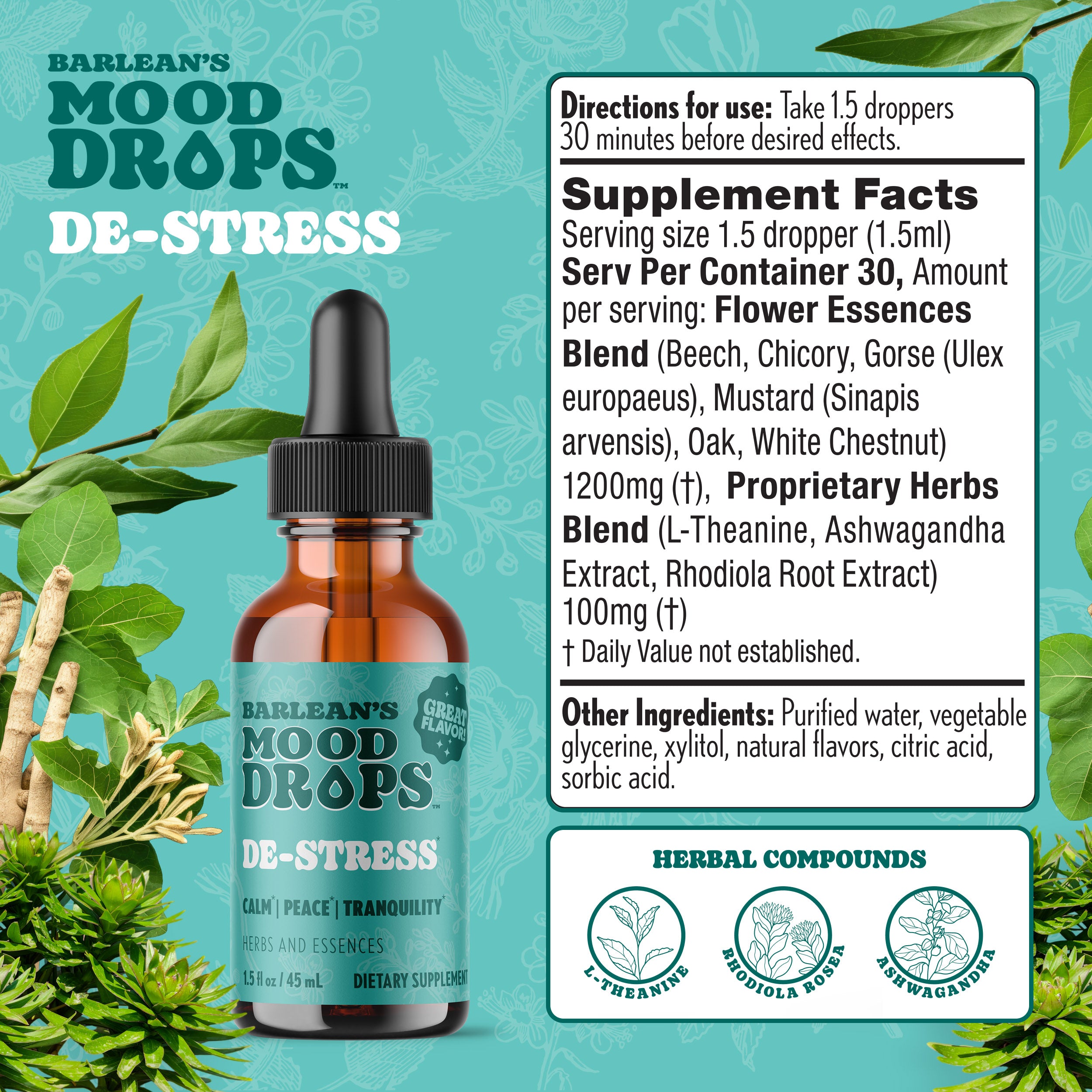 BARLEAN'S
MOOD DROPS™
DE-STRESS

BARLEAN'S
MOOD DROPS™
GREAT FLAVOR!
DE-STRESS*
CALM* | PEACE* | TRANQUILITY*
HERBS AND ESSENCES
1.5 fl oz / 45 mL DIETARY SUPPLEMENT

Directions for use: Take 1.5 droppers 30 minutes before desired effects.

Supplement Facts
Serving size 1.5 dropper (1.5ml)
Serv Per Container 30, Amount per serving: Flower Essences Blend (Beech, Chicory, Gorse (Ulex europaeus), Mustard (Sinapis arvensis), Oak, White Chestnut) 1200mg (†), Proprietary Herbs Blend (L-Theanine, Ashwagandha Extract, Rhodiola Root Extract) 100mg (†)
† Daily Value not established.

Other Ingredients: Purified water, vegetable glycerine, xylitol, natural flavors, citric acid, sorbic acid.

HERBAL COMPOUNDS
L-THEANINE
RHODIOLA ROSEA
ASHWAGANDHA