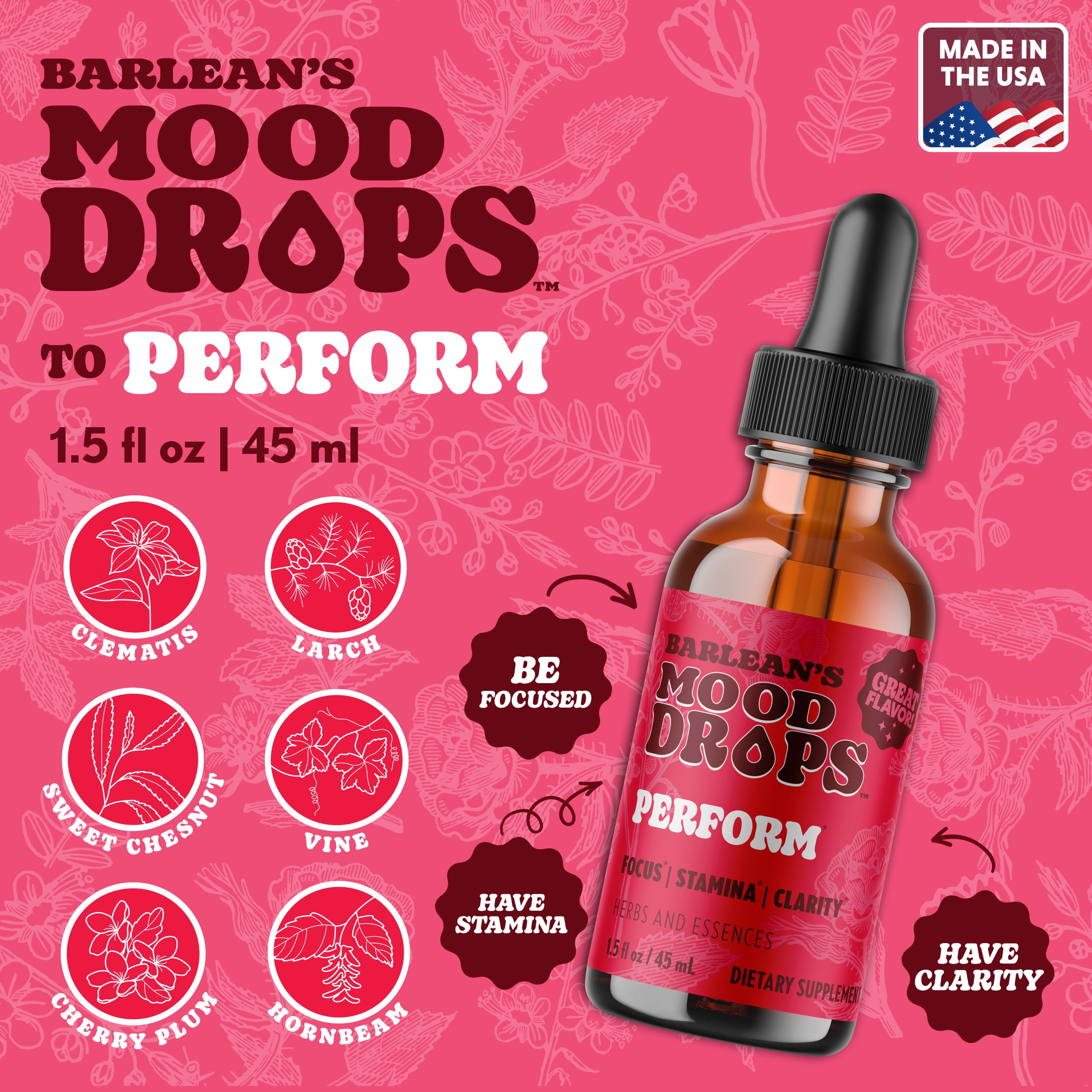 BARLEAN'S
MOOD DROPS™

TO PERFORM

1.5 fl oz | 45 ml

MADE IN THE USA

CLEMATIS

LARCH

SWEET CHESNUT

VINE

CHERRY PLUM

HORNBEAM

BE FOCUSED

HAVE STAMINA

HAVE CLARITY

BARLEAN'S
MOOD DROPS™
GREAT FLAVOR!
PERFORM*
FOCUS* | STAMINA* | CLARITY*
HERBS AND ESSENCES
1.5 fl oz / 45 mL
DIETARY SUPPLEMENT