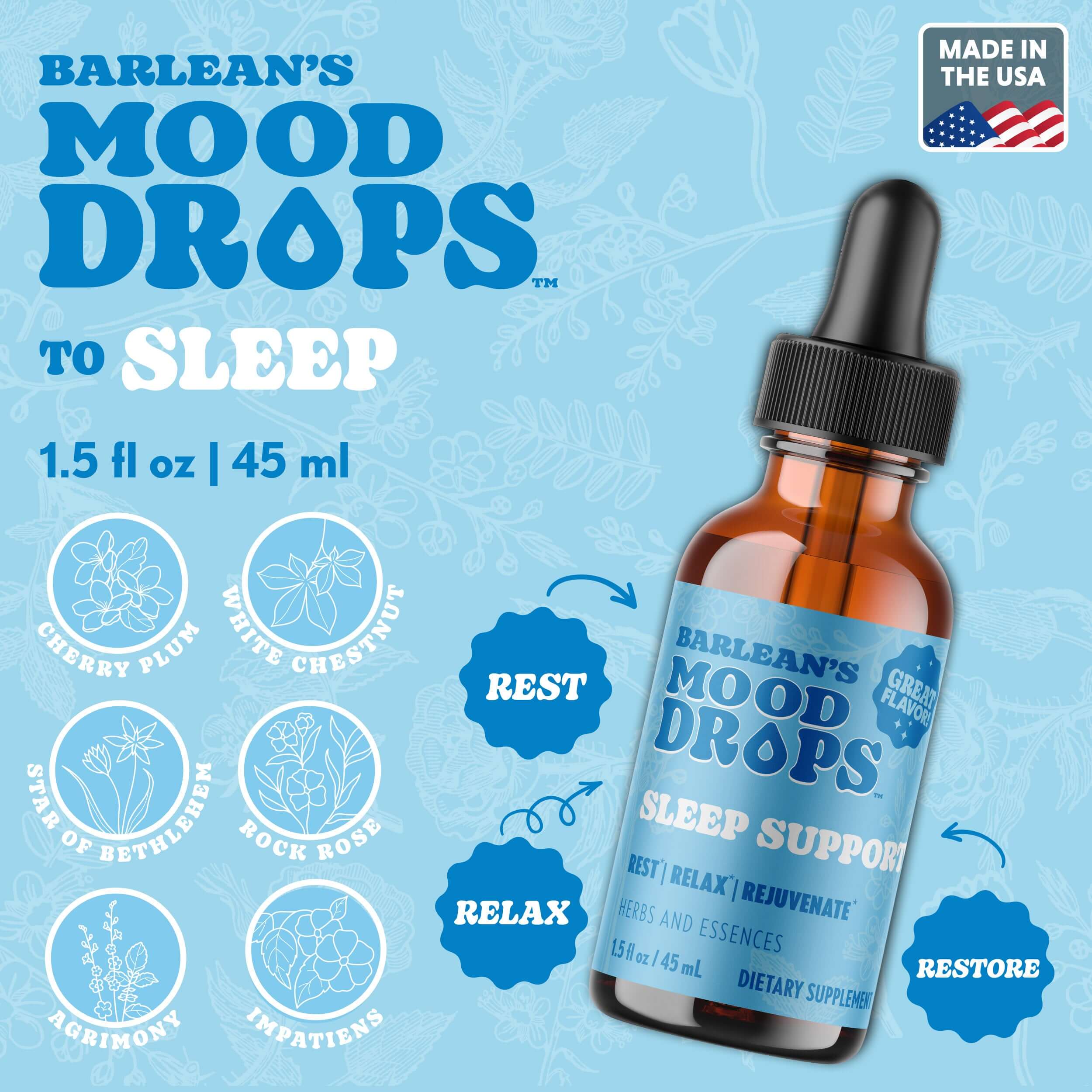 BARLEAN'S
MOOD DROPS™
TO SLEEP

1.5 fl oz | 45 ml

CHERRY PLUM
WHITE CHESTNUT
STAR OF BETHLEHEM
ROCK ROSE
AGRIMONY
IMPATIENS

MADE IN THE USA

REST
RELAX
RESTORE

BARLEAN'S
MOOD DROPS™
GREAT FLAVOR!
SLEEP SUPPORT
REST* | RELAX* | REJUVENATE*
HERBS AND ESSENCES
1.5 fl oz / 45 mL
DIETARY SUPPLEMENT