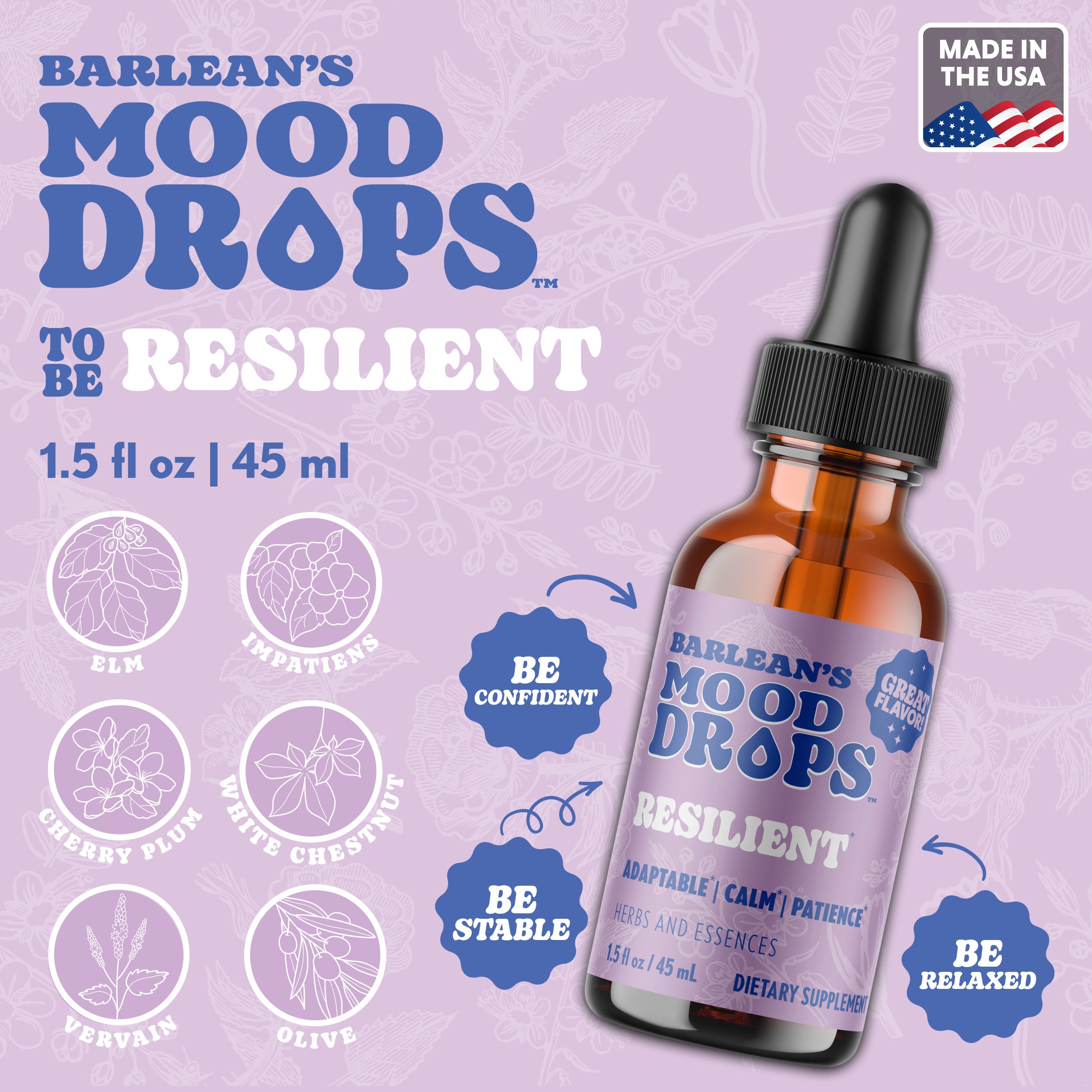 BARLEAN'S
MOOD DROPS™

TO BE RESILIENT

1.5 fl oz | 45 ml

MADE IN THE USA

ELM

IMPATIENS

CHERRY PLUM

WHITE CHESTNUT

VERVAIN

OLIVE

BE CONFIDENT

BE STABLE

BE RELAXED

BARLEAN'S
MOOD DROPS™
GREAT FLAVOR!
RESILIENT*
ADAPTABLE* | CALM* | PATIENCE*
HERBS AND ESSENCES
1.5 fl oz / 45 mL
DIETARY SUPPLEMENT