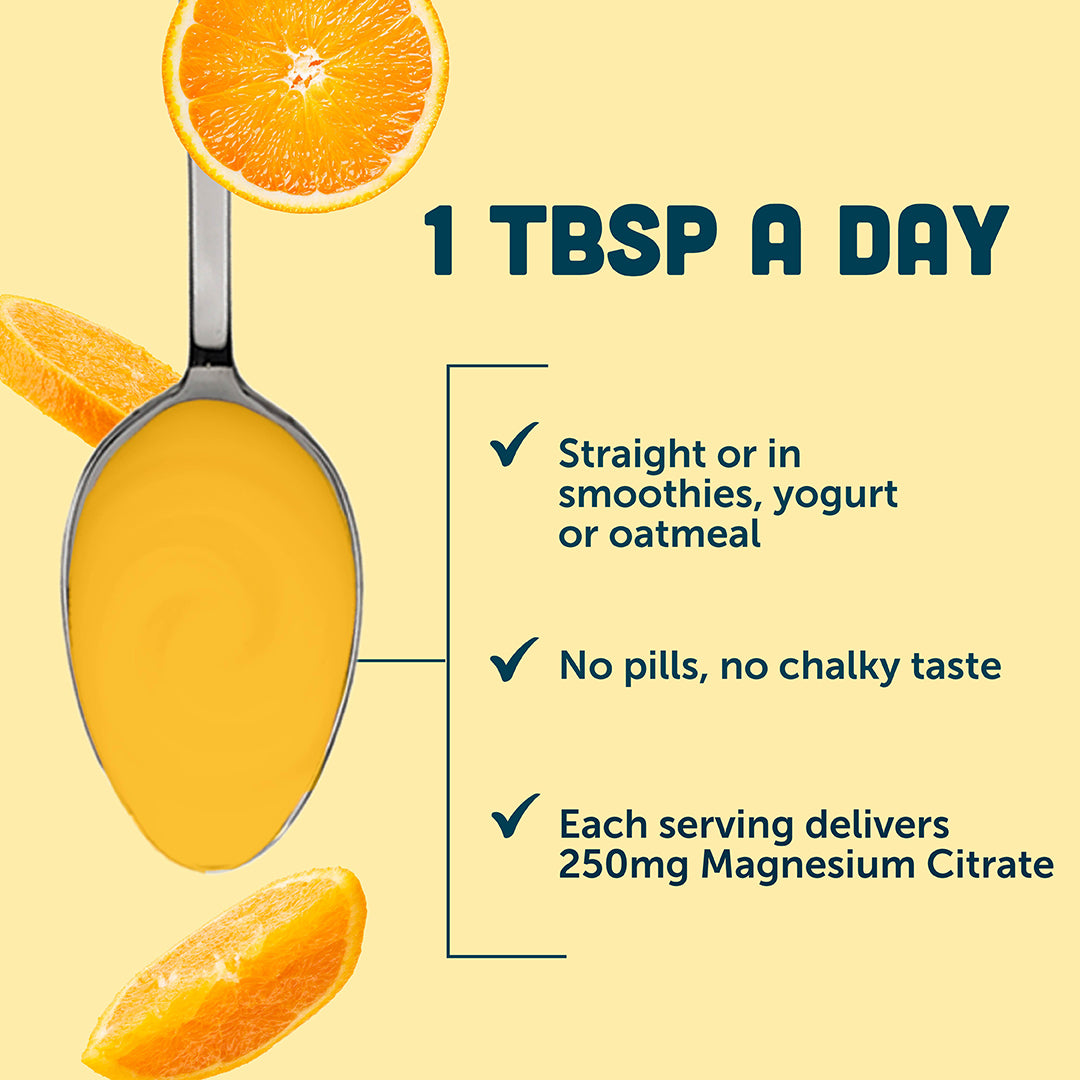 1 TBSP A DAY

✓ Straight or in smoothies, yogurt or oatmeal

✓ No pills, no chalky taste

✓ Each serving delivers 250mg Magnesium Citrate